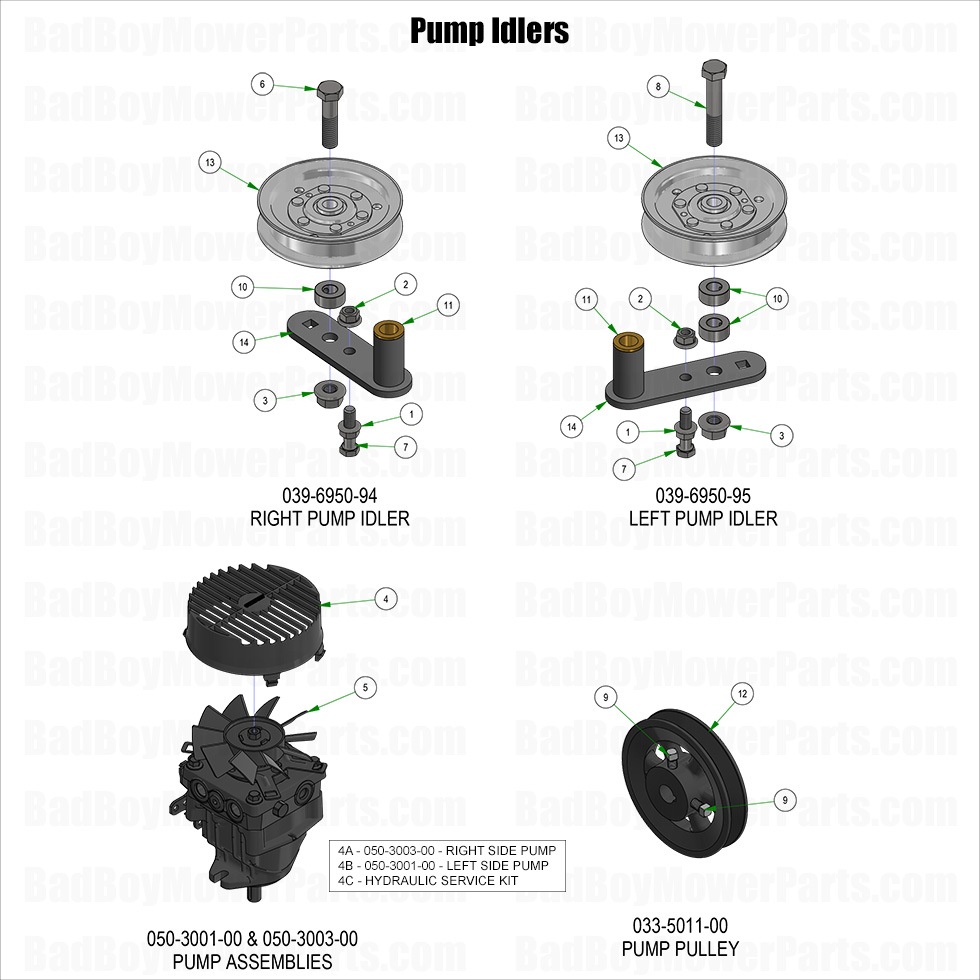 Pump Idlers

BadBoyMowerParts.com

6
13
10
2
11
14
3
1
7

039-6950-94
RIGHT PUMP IDLER

8
13
11
2
10
14
1
3
7

039-6950-95
LEFT PUMP IDLER

4
5

4A - 050-3003-00 - RIGHT SIDE PUMP
4B - 050-3001-00 - LEFT SIDE PUMP
4C - HYDRAULIC SERVICE KIT

050-3001-00 & 050-3003-00
PUMP ASSEMBLIES

9
12
9

033-5011-00
PUMP PULLEY